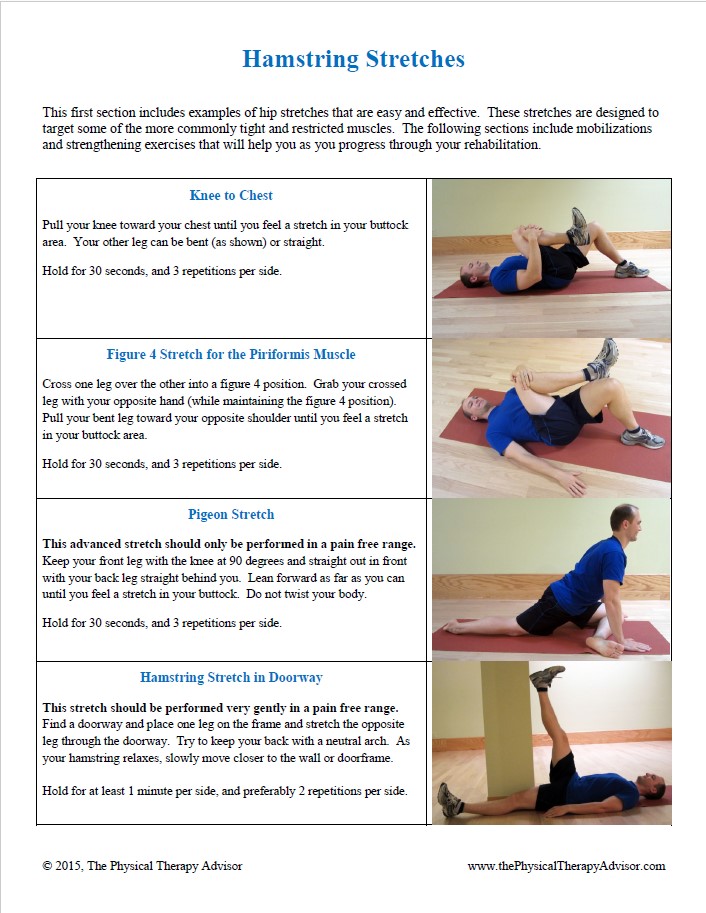 Hamstring Stretches

This first section includes examples of hip stretches that are easy and effective. These stretches are designed to target some of the more commonly tight and restricted muscles. The following sections include mobilizations and strengthening exercises that will help you as you progress through your rehabilitation.

Knee to Chest

Pull your knee toward your chest until you feel a stretch in your buttock area. Your other leg can be bent (as shown) or straight.

Hold for 30 seconds, and 3 repetitions per side.

Figure 4 Stretch for the Piriformis Muscle

Cross one leg over the other into a figure 4 position. Grab your crossed leg with your opposite hand (while maintaining the figure 4 position). Pull your bent leg toward your opposite shoulder until you feel a stretch in your buttock area.

Hold for 30 seconds, and 3 repetitions per side.

Pigeon Stretch

This advanced stretch should only be performed in a pain free range. Keep your front leg with the knee at 90 degrees and straight out in front with your back leg straight behind you. Lean forward as far as you can until you feel a stretch in your buttock. Do not twist your body.

Hold for 30 seconds, and 3 repetitions per side.

Hamstring Stretch in Doorway

This stretch should be performed very gently in a pain free range. Find a doorway and place one leg on the frame and stretch the opposite leg through the doorway. Try to keep your back with a neutral arch. As your hamstring relaxes, slowly move closer to the wall or doorframe.

Hold for at least 1 minute per side, and preferably 2 repetitions per side.

© 2015, The Physical Therapy Advisor

www.thePhysicalTherapyAdvisor.com