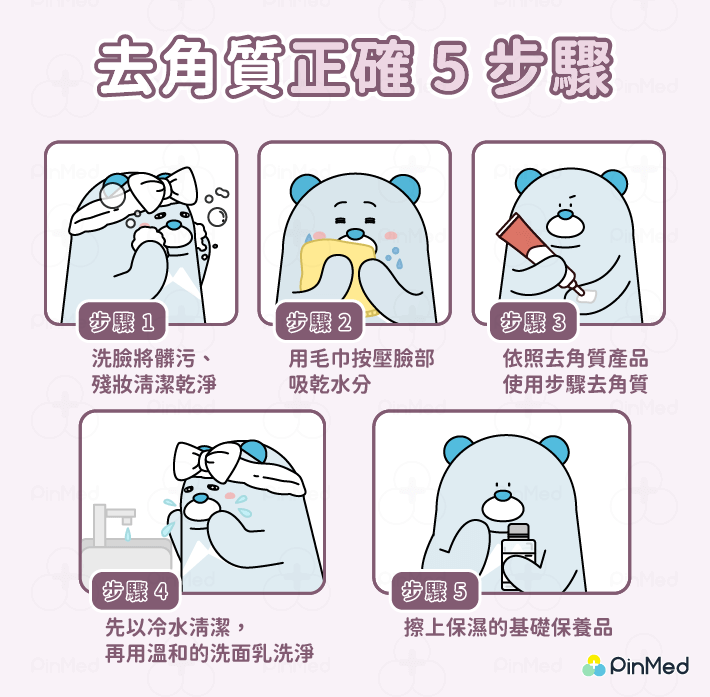 去角質正確 5 步驟

步驟 1
洗臉將髒污、殘妝清潔乾淨

步驟 2
用毛巾按壓臉部吸乾水分

步驟 3
依照去角質產品使用步驟去角質

步驟 4
先以冷水清潔，再用溫和的洗面乳洗淨

步驟 5
擦上保濕的基礎保養品

PinMed