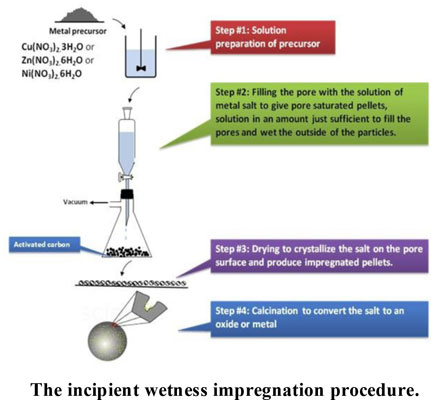 Metal precursor

$Cu(NO_3)_2.3H_2O$ or
$Zn(NO_3)_2.6H_2O$ or
$Ni(NO_3)_2.6H_2O$

Step #1: Solution preparation of precursor

Step #2: Filling the pore with the solution of metal salt to give pore saturated pellets, solution in an amount just sufficient to fill the pores and wet the outside of the particles.

Vacuum

Activated carbon

Step #3: Drying to crystallize the salt on the pore surface and produce impregnated pellets.

Step #4: Calcination to convert the salt to an oxide or metal

The incipient wetness impregnation procedure.