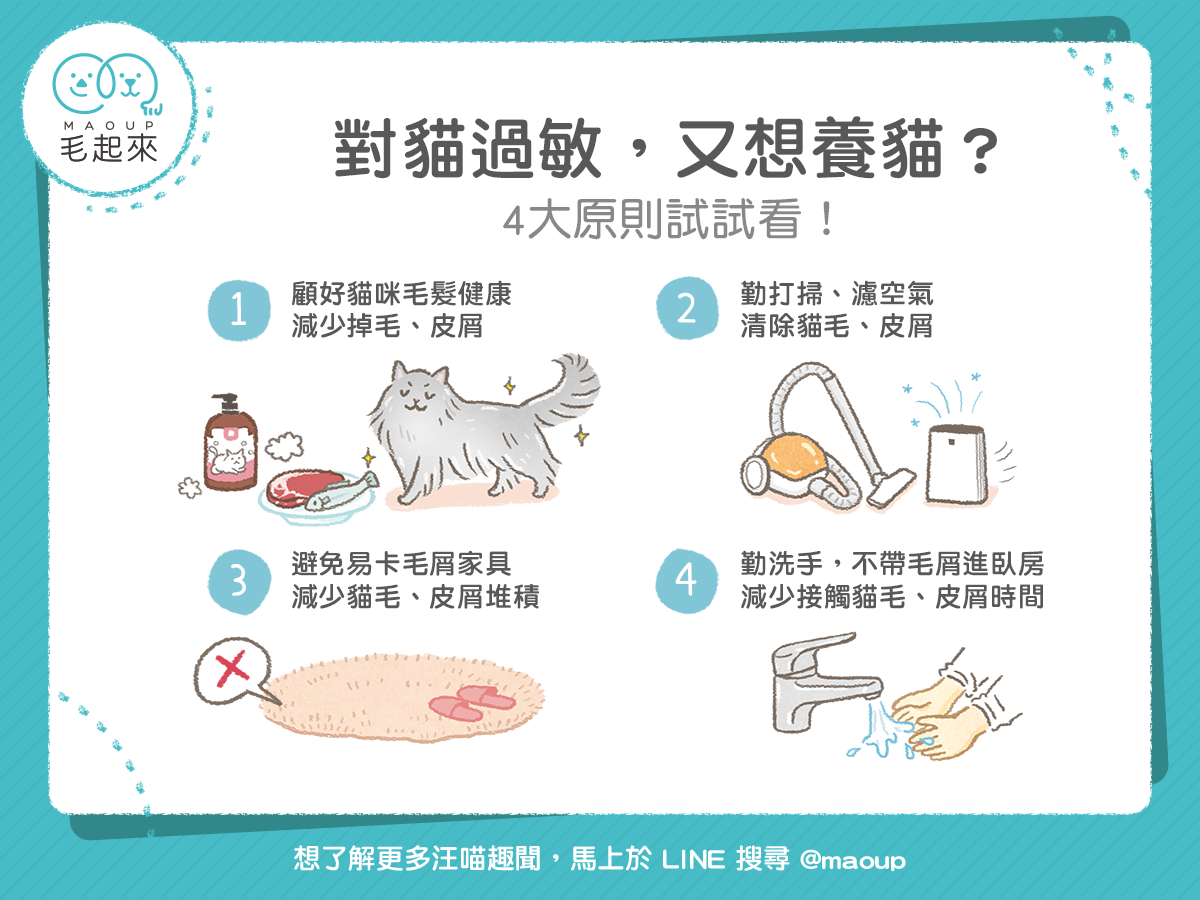 MAOUP
毛起來

對貓過敏，又想養貓？
4大原則試試看！

1
顧好貓咪毛髮健康
減少掉毛、皮屑

2
勤打掃、濾空氣
清除貓毛、皮屑

3
避免易卡毛屑家具
減少貓毛、皮屑堆積

4
勤洗手，不帶毛屑進臥房
減少接觸貓毛、皮屑時間

想了解更多汪喵趣聞，馬上於 LINE 搜尋 @maoup